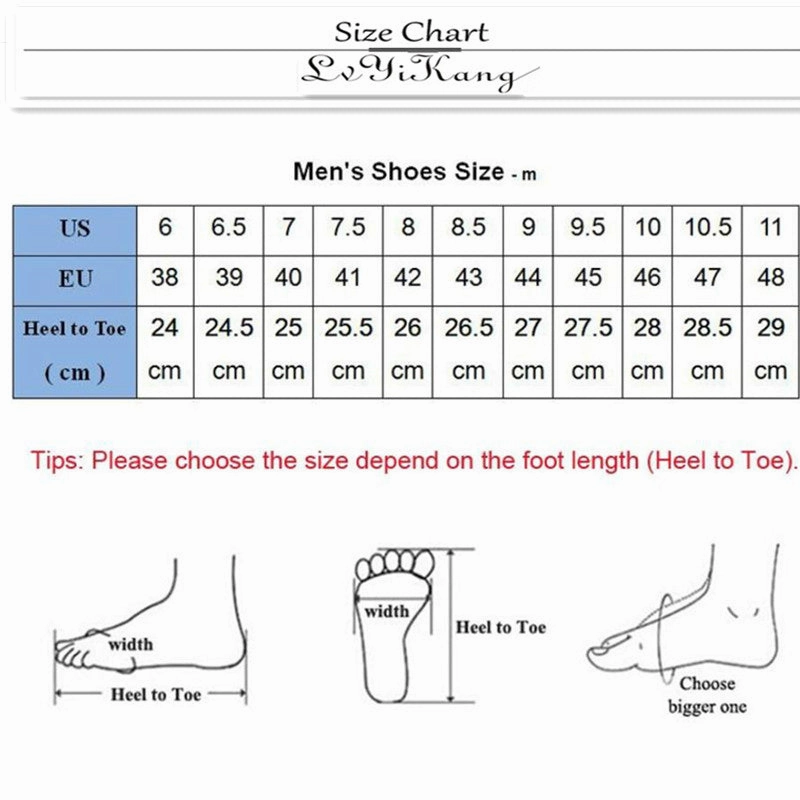 Size Chart
LvYiKang

Men's Shoes Size - m

| US | 6 | 6.5 | 7 | 7.5 | 8 | 8.5 | 9 | 9.5 | 10 | 10.5 | 11 |
|---|---|---|---|---|---|---|---|---|---|---|---|
| EU | 38 | 39 | 40 | 41 | 42 | 43 | 44 | 45 | 46 | 47 | 48 |
| Heel to Toe ( cm ) | 24 cm | 24.5 cm | 25 cm | 25.5 cm | 26 cm | 26.5 cm | 27 cm | 27.5 cm | 28 cm | 28.5 cm | 29 cm |

Tips: Please choose the size depend on the foot length (Heel to Toe).

width
Heel to Toe

width
Heel to Toe

Choose bigger one